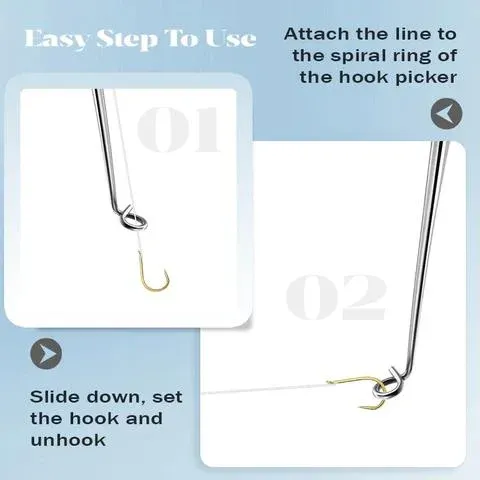 Easy Step To Use

Attach the line to the spiral ring of the hook picker

01

02

Slide down, set the hook and unhook