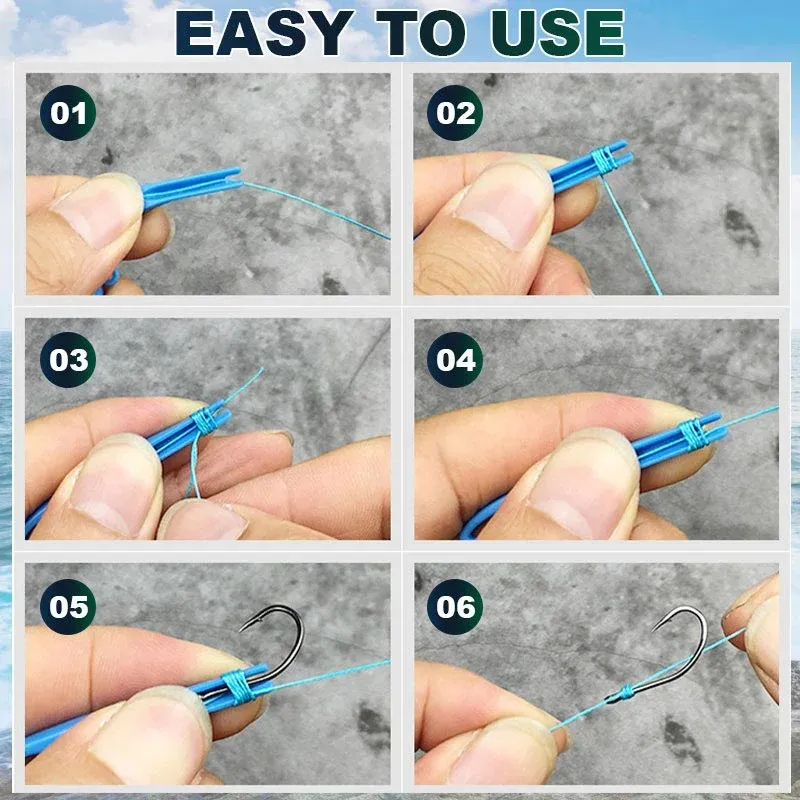 EASY TO USE

01

02

03

04

05

06