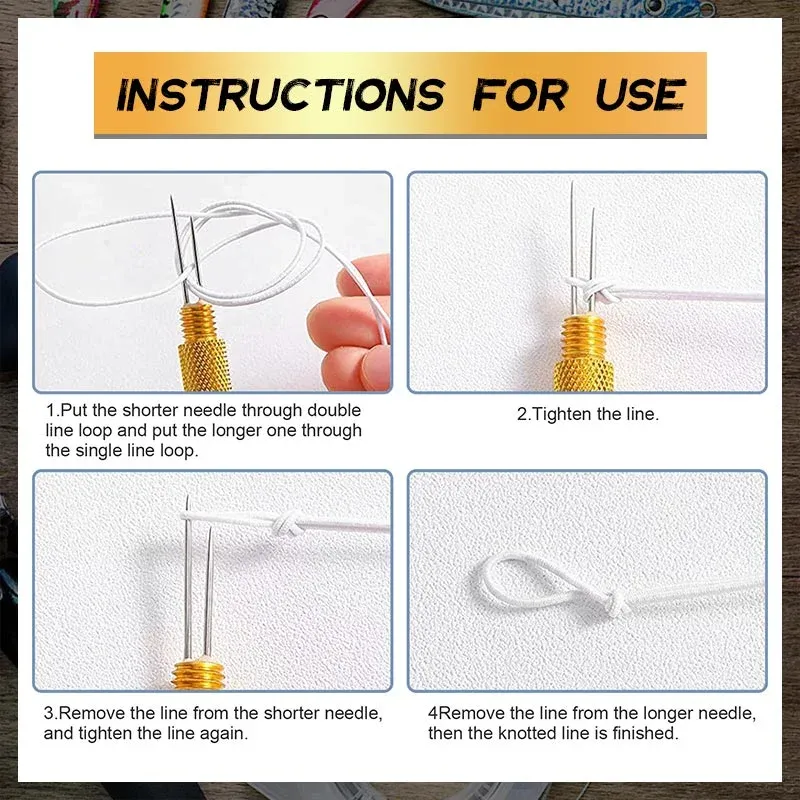 INSTRUCTIONS FOR USE

1.Put the shorter needle through double line loop and put the longer one through the single line loop.

2.Tighten the line.

3.Remove the line from the shorter needle, and tighten the line again.

4Remove the line from the longer needle, then the knotted line is finished.