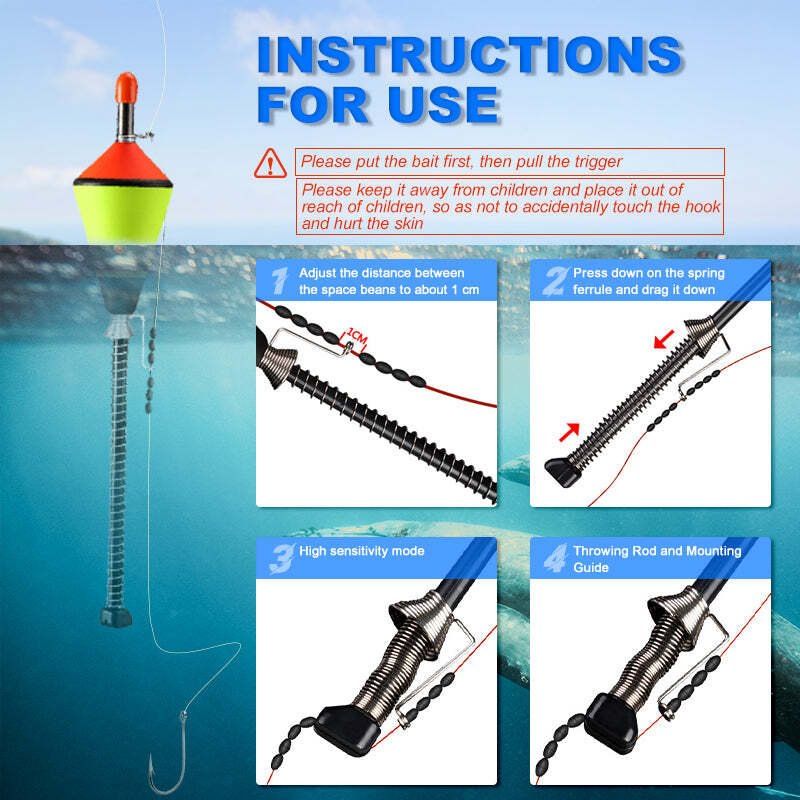 INSTRUCTIONS FOR USE

Please put the bait first, then pull the trigger

Please keep it away from children and place it out of reach of children, so as not to accidentally touch the hook and hurt the skin

1 Adjust the distance between the space beans to about 1 cm

1CM

2 Press down on the spring ferrule and drag it down

3 High sensitivity mode

4 Throwing Rod and Mounting Guide