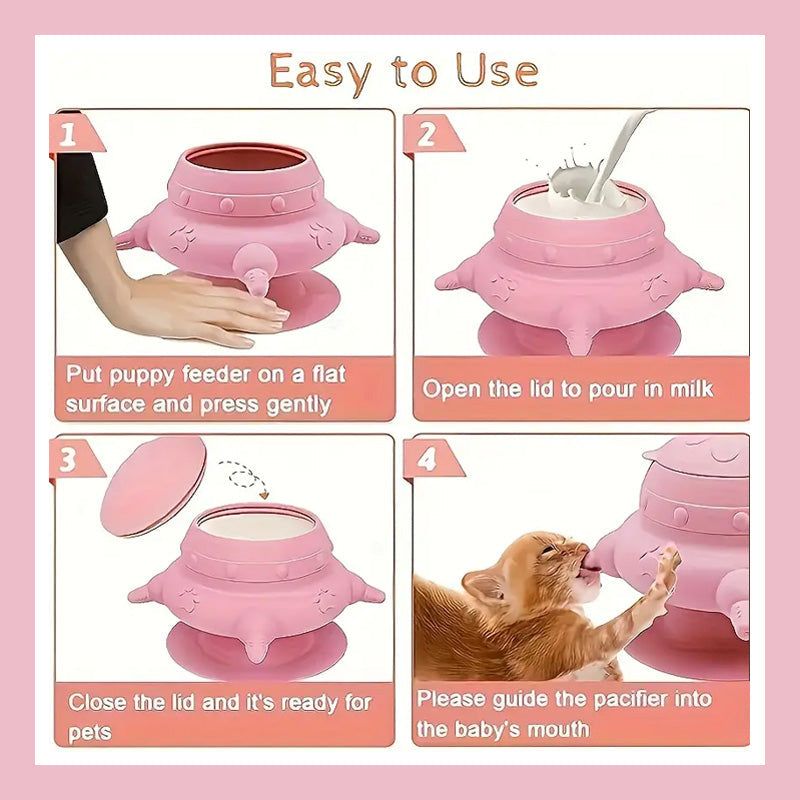 Easy to Use

1

Put puppy feeder on a flat surface and press gently

2

Open the lid to pour in milk

3

Close the lid and it's ready for pets

4

Please guide the pacifier into the baby's mouth