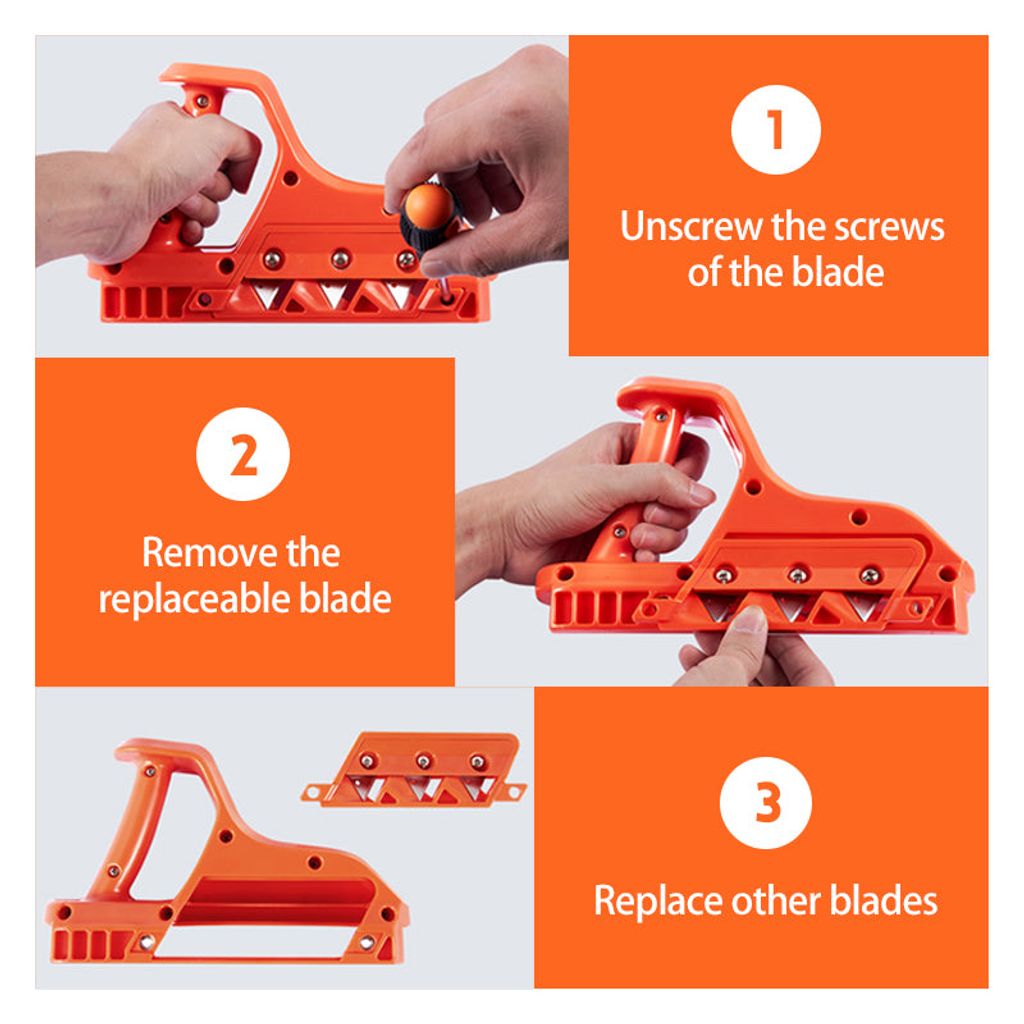 1

Unscrew the screws of the blade

2

Remove the replaceable blade

3

Replace other blades