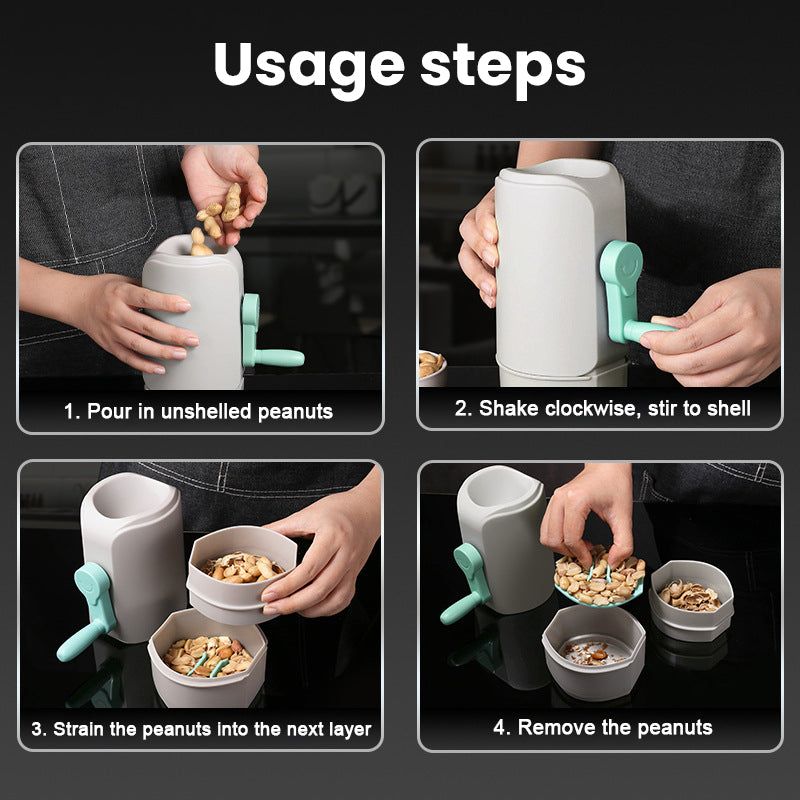 Usage steps

1. Pour in unshelled peanuts

2. Shake clockwise, stir to shell

3. Strain the peanuts into the next layer

4. Remove the peanuts