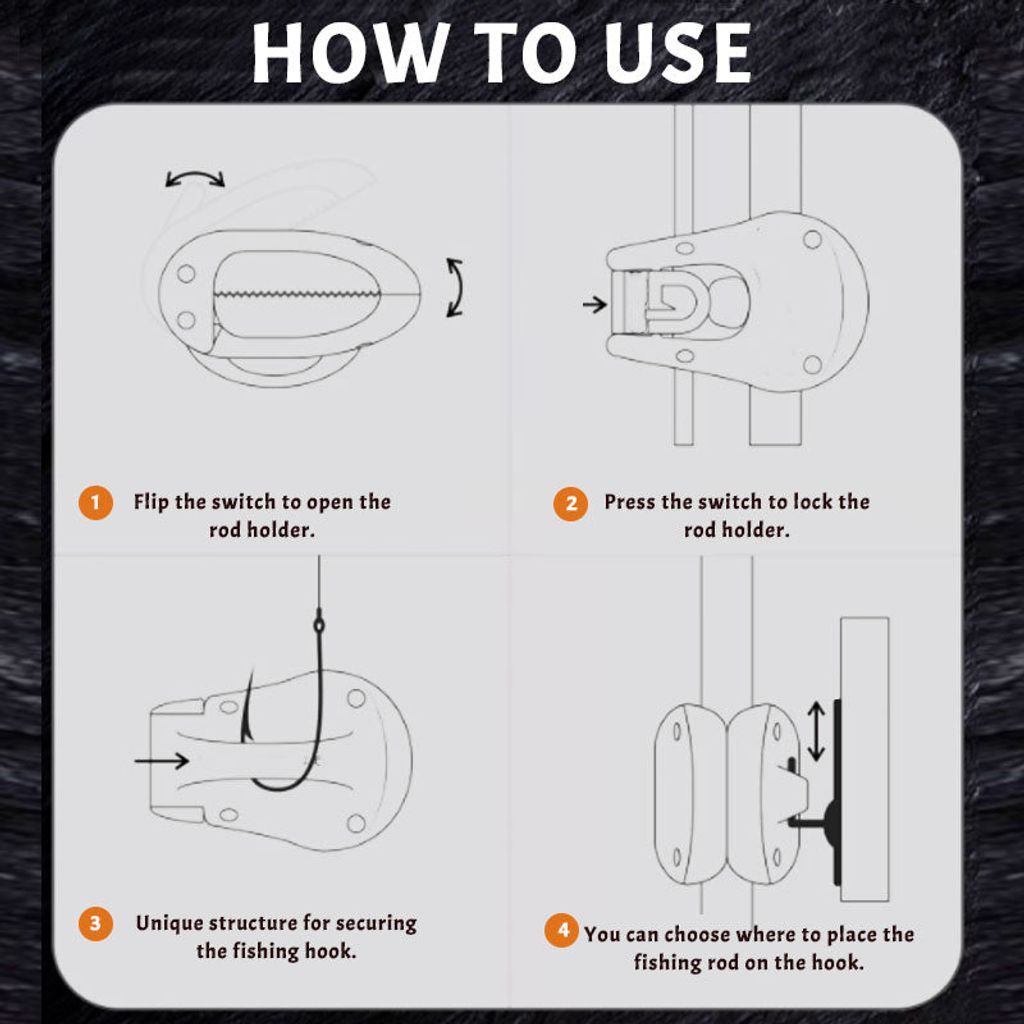 HOW TO USE

1 Flip the switch to open the rod holder.

2 Press the switch to lock the rod holder.

3 Unique structure for securing the fishing hook.

4 You can choose where to place the fishing rod on the hook.