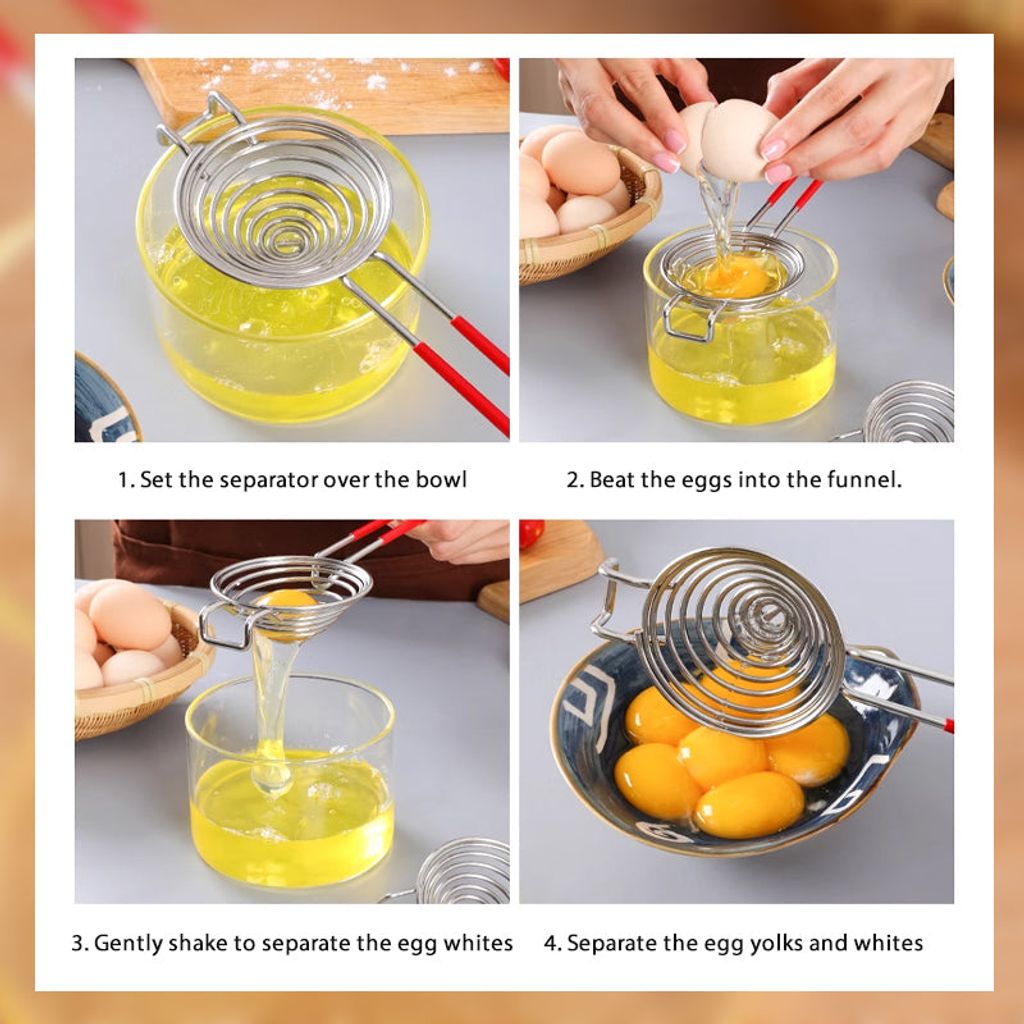 1. Set the separator over the bowl

2. Beat the eggs into the funnel.

3. Gently shake to separate the egg whites

4. Separate the egg yolks and whites