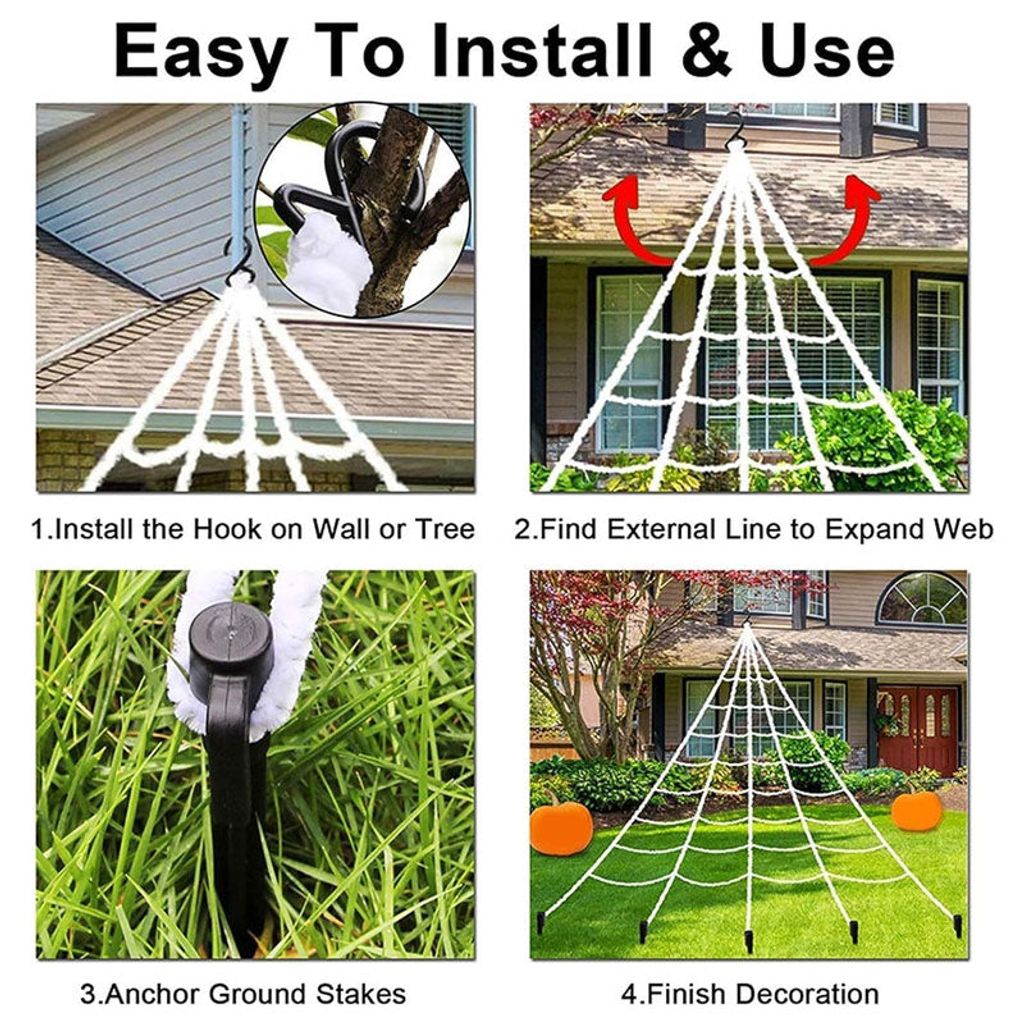 Easy To Install & Use

1.Install the Hook on Wall or Tree

2.Find External Line to Expand Web

3.Anchor Ground Stakes

4.Finish Decoration