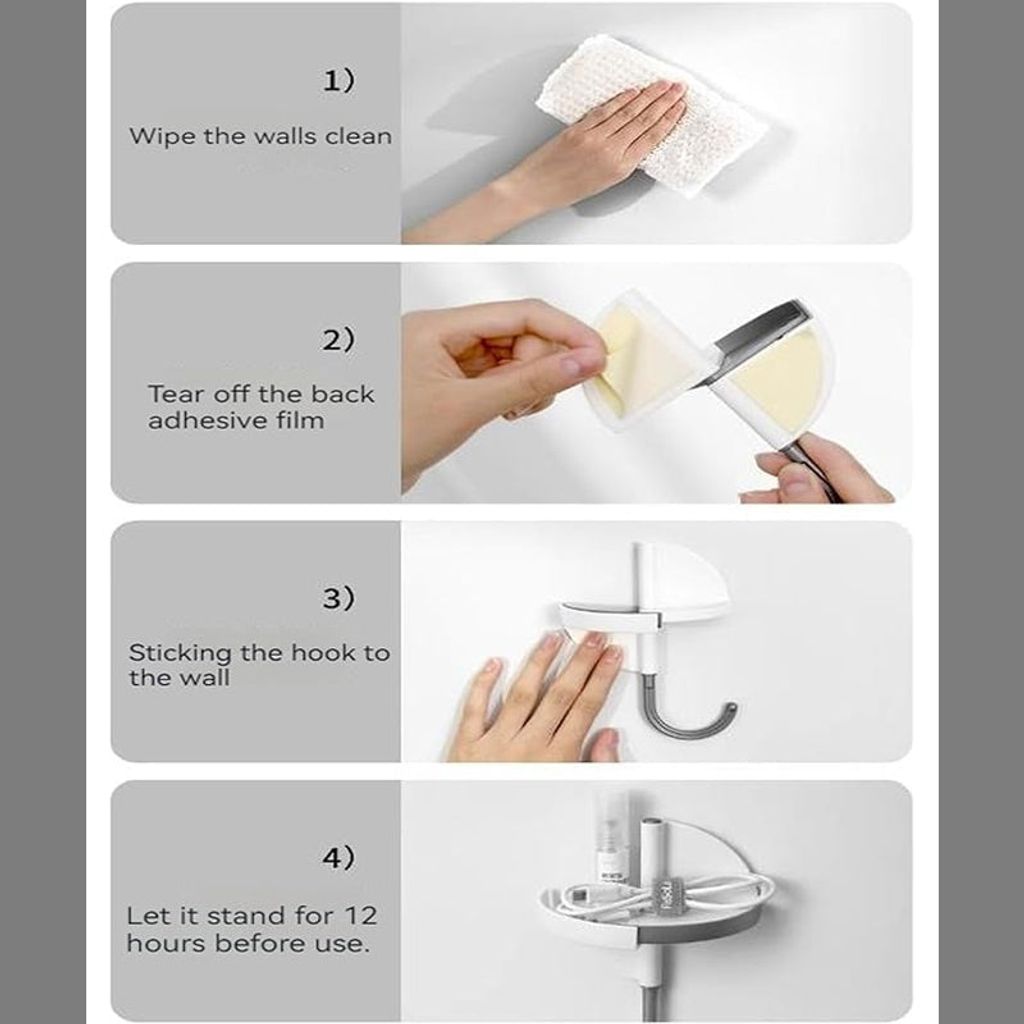 1)

Wipe the walls clean

2)

Tear off the back adhesive film

3)

Sticking the hook to the wall

4)

Let it stand for 12 hours before use.