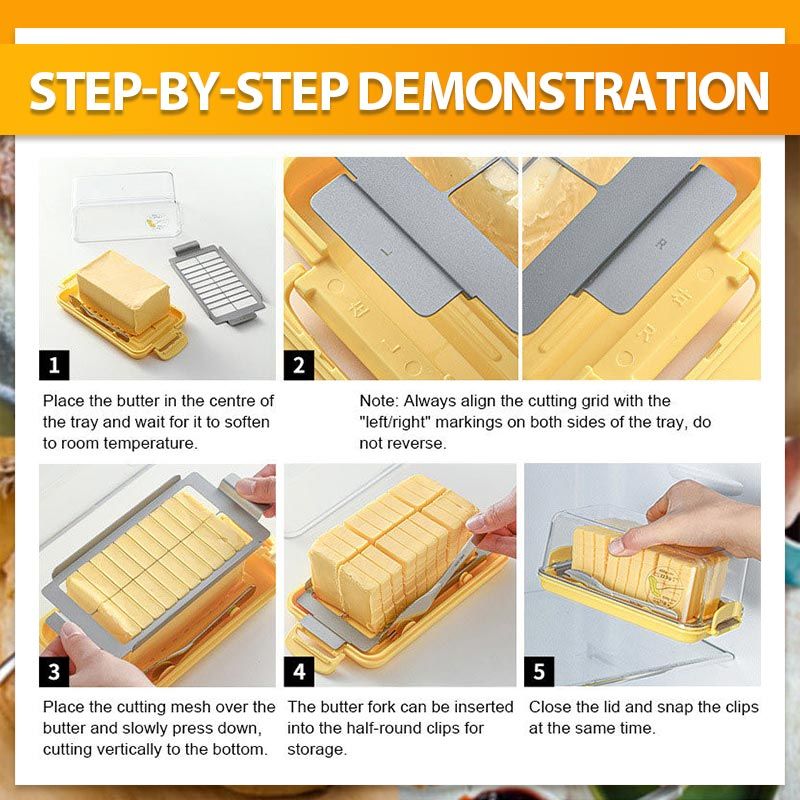 STEP-BY-STEP DEMONSTRATION

L

R

1

Place the butter in the centre of the tray and wait for it to soften to room temperature.

2

Note: Always align the cutting grid with the "left/right" markings on both sides of the tray, do not reverse.

3

Place the cutting mesh over the butter and slowly press down, cutting vertically to the bottom.

4

The butter fork can be inserted into the half-round clips for storage.

5

Close the lid and snap the clips at the same time.